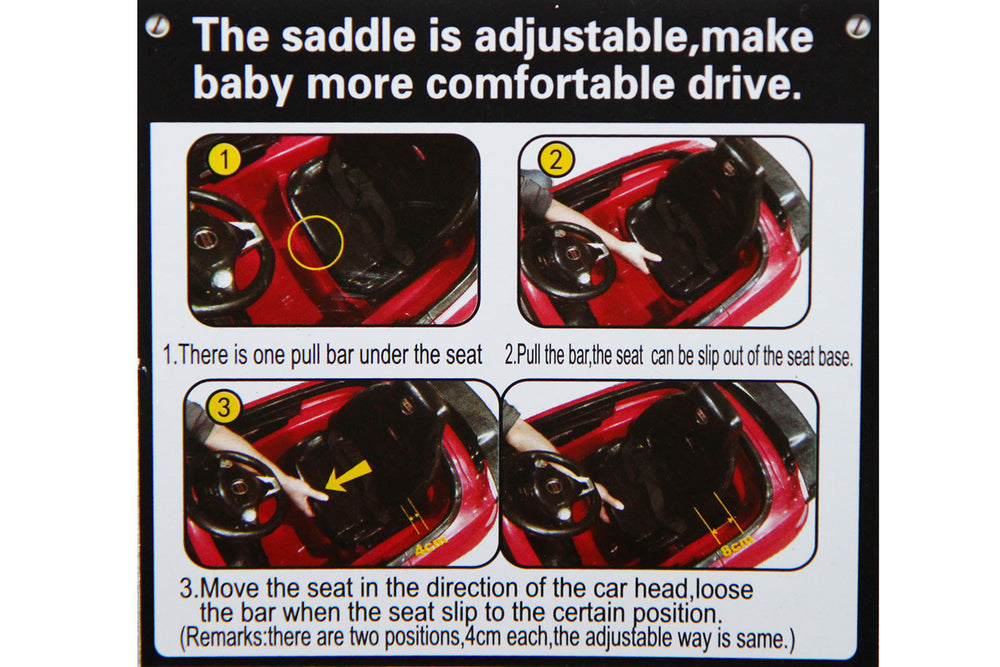 The saddle is adjustable,make baby more comfortable drive.

1

2

1.There is one pull bar under the seat

2.Pull the bar,the seat can be slip out of the seat base.

3

4cm

8cm

3.Move the seat in the direction of the car head,loose the bar when the seat slip to the certain position.
(Remarks:there are two positions,4cm each,the adjustable way is same.)